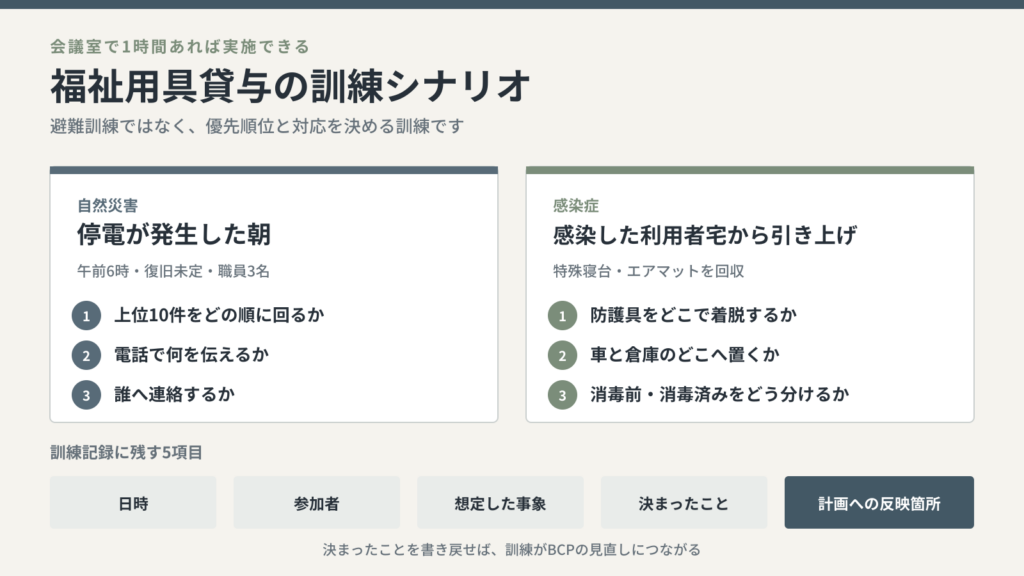 会議室で1時間あれば実施できる

福祉用具貸与の訓練シナリオ

避難訓練ではなく、優先順位と対応を決める訓練です

自然災害

停電が発生した朝

午前6時・復旧未定・職員3名

1 上位10件をどの順に回るか

2 電話で何を伝えるか

3 誰へ連絡するか

感染症

感染した利用者宅から引き上げ

特殊寝台・エアマットを回収

1 防護具をどこで着脱するか

2 車と倉庫のどこへ置くか

3 消毒前・消毒済みをどう分けるか

訓練記録に残す5項目

日時

参加者

想定した事象

決まったこと

計画への反映箇所

決まったことを書き戻せば、訓練がBCPの見直しにつながる